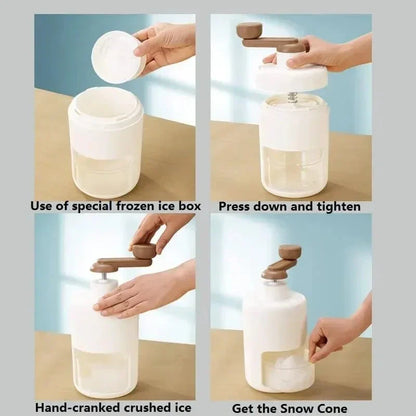 Use of special frozen ice box

Press down and tighten

Hand-cranked crushed ice

Get the Snow Cone