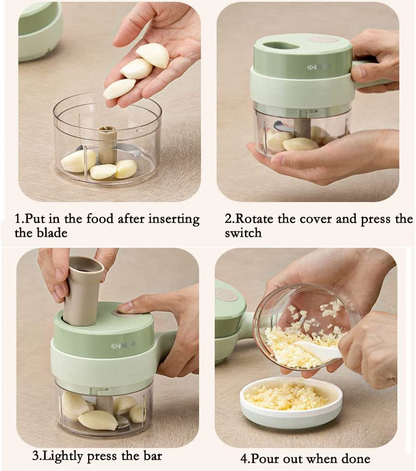 1.Put in the food after inserting the blade

2.Rotate the cover and press the switch

3.Lightly press the bar

4.Pour out when done