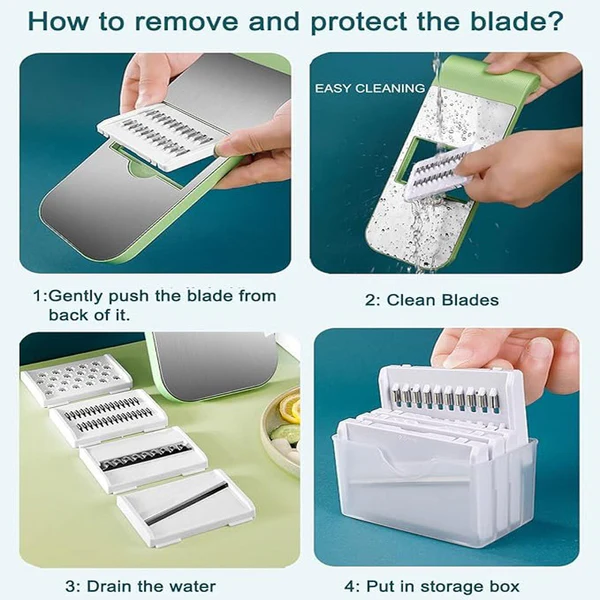 How to remove and protect the blade?

EASY CLEANING

1:Gently push the blade from back of it.

2: Clean Blades

3: Drain the water

4: Put in storage box